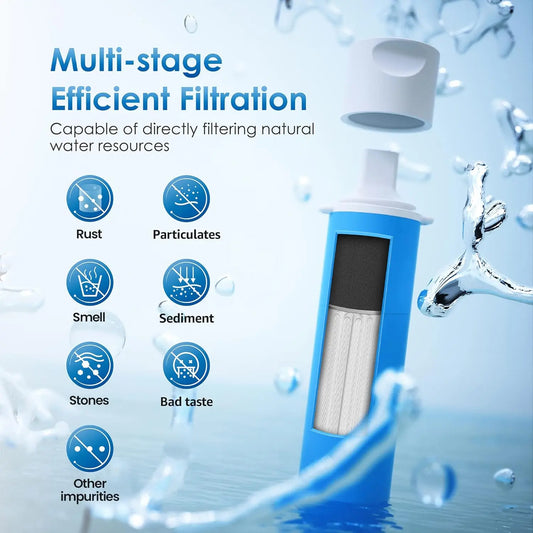 Multi-stage Efficient Filtration

Capable of directly filtering natural water resources

Rust

Particulates

Smell

Sediment

Stones

Bad taste

Other impurities