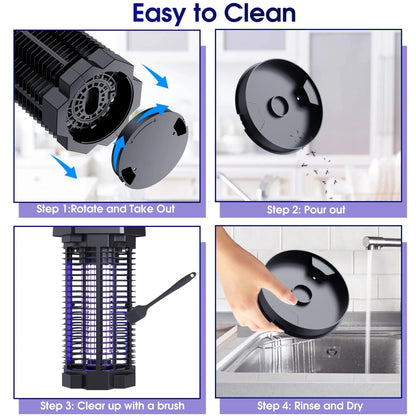 Easy to Clean

Step 1:Rotate and Take Out

Step 2: Pour out

Step 3: Clear up with a brush

Step 4: Rinse and Dry